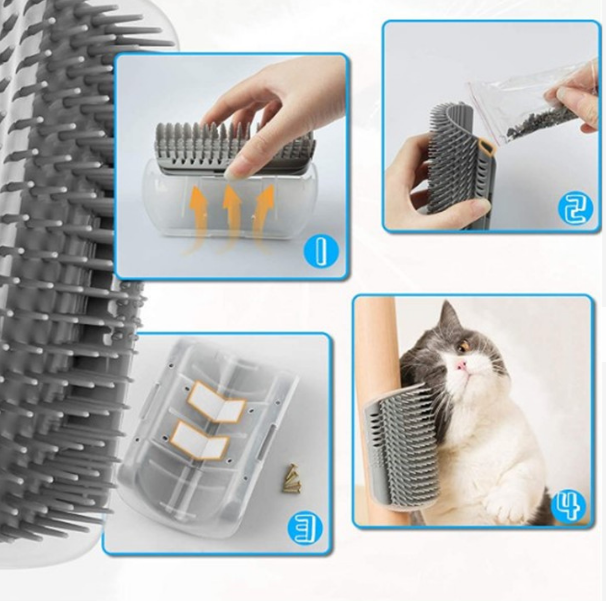 1

2

3

4